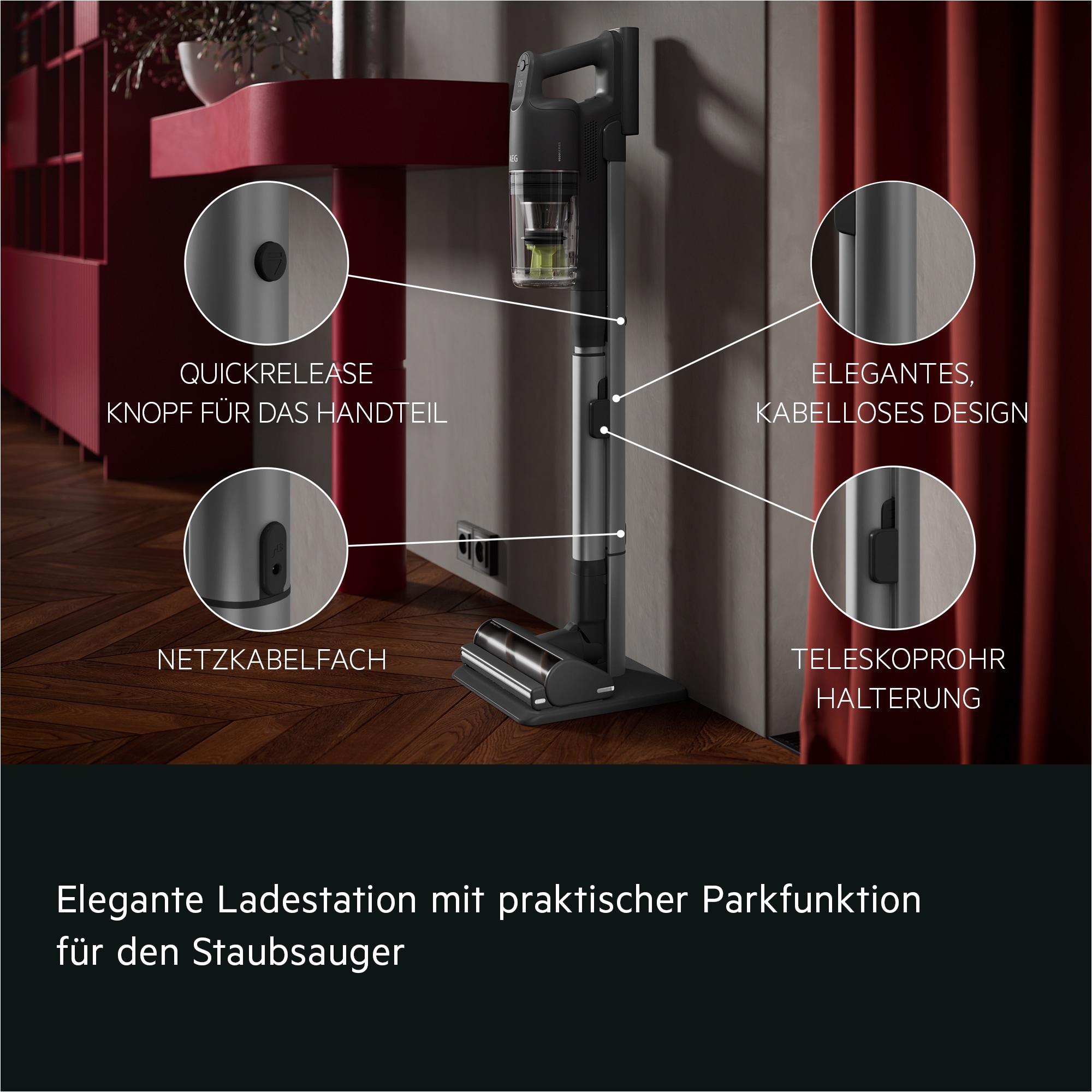 AEG

QUICKRELEASE
KNOPF FÜR DAS HANDTEIL

ELEGANTES,
KABELLOSES DESIGN

NETZKABELFACH

TELESKOPROHR
HALTERUNG

Elegante Ladestation mit praktischer Parkfunktion für den Staubsauger